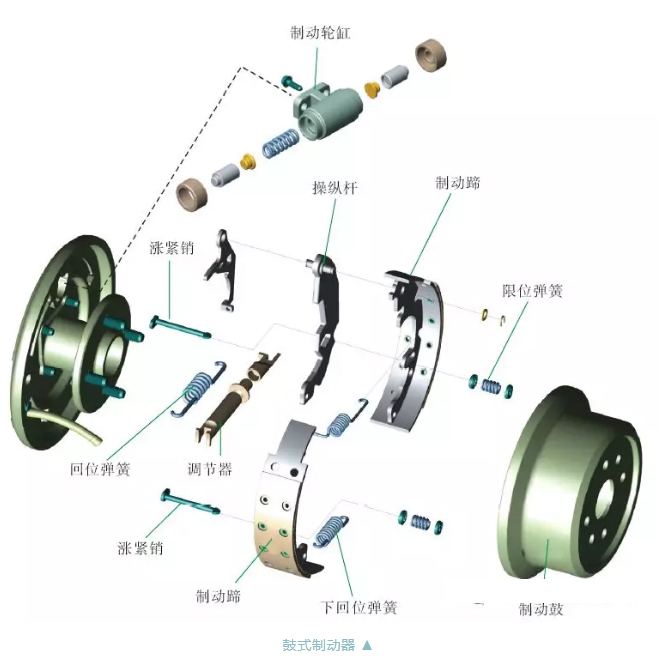 制动轮缸

操纵杆

制动蹄

涨紧销

限位弹簧

回位弹簧

调节器

涨紧销

制动蹄

下回位弹簧

制动鼓

鼓式制动器 ▲